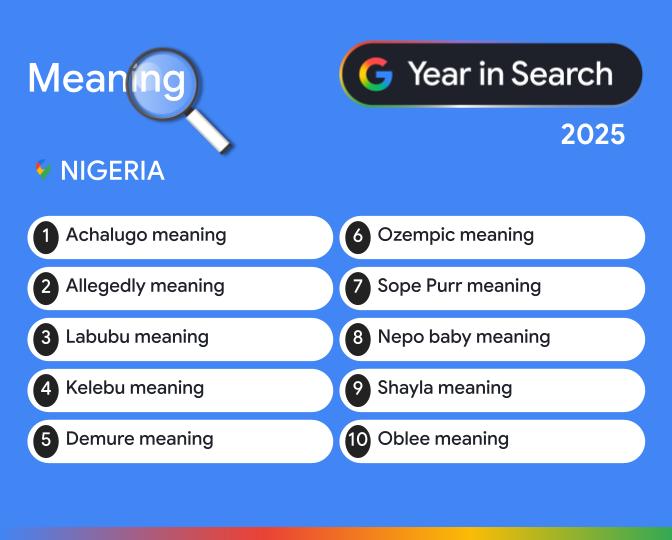 Meaning

G Year in Search

2025

NIGERIA

1 Achalugo meaning

2 Allegedly meaning

3 Labubu meaning

4 Kelebu meaning

5 Demure meaning

6 Ozempic meaning

7 Sope Purr meaning

8 Nepo baby meaning

9 Shayla meaning

10 Oblee meaning